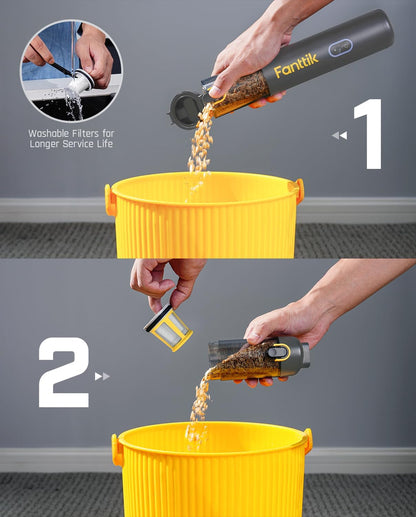 Washable Filters for Longer Service Life

Fanttik

1

2